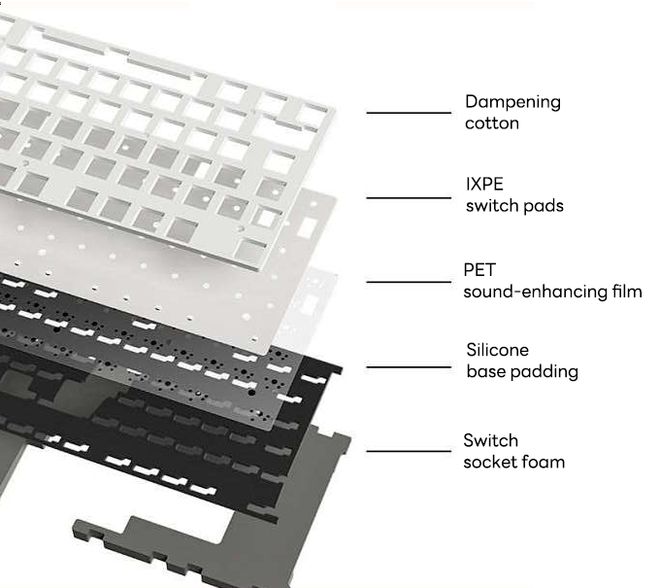 Dampening cotton

IXPE switch pads

PET sound-enhancing film

Silicone base padding

Switch socket foam