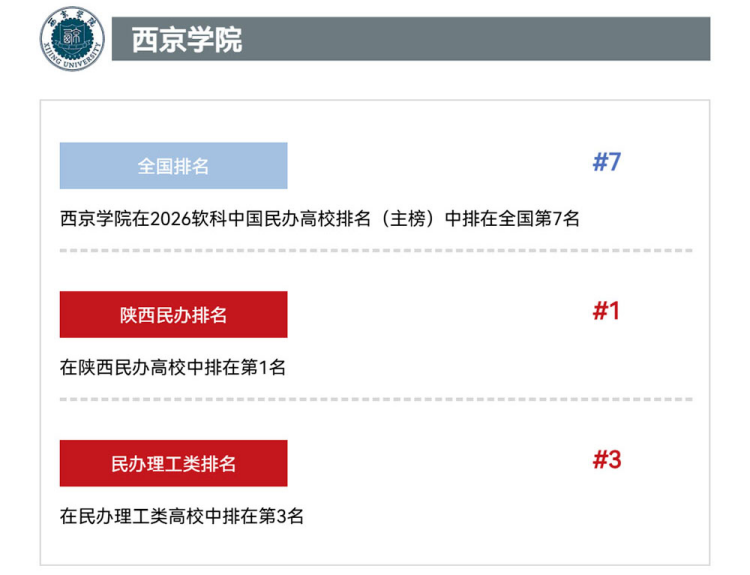 西京学院

全国排名

#7

西京学院在2026软科中国民办高校排名（主榜）中排在全国第7名

陕西民办排名

#1

在陕西民办高校中排在第1名

民办理工类排名

#3

在民办理工类高校中排在第3名